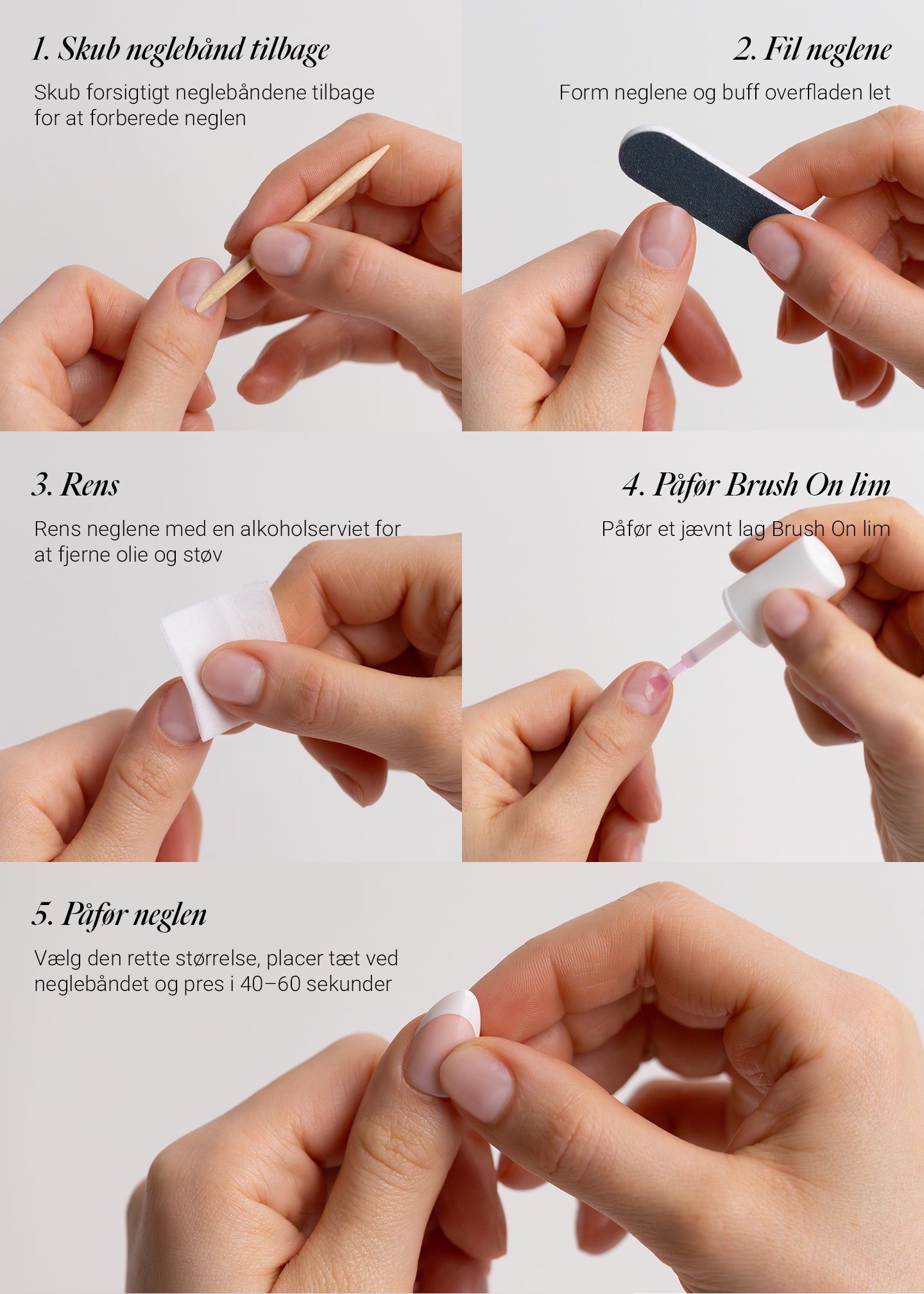 1. Skub neglebånd tilbage

Skub forsigtigt neglebåndene tilbage for at forberede neglen

2. Fil neglene

Form neglene og buff overfladen let

3. Rens

Rens neglene med en alkoholserviet for at fjerne olie og støv

4. Påfør Brush On lim

Påfør et jævnt lag Brush On lim

5. Påfør neglen

Vælg den rette størrelse, placer tæt ved neglebåndet og pres i 40–60 sekunder